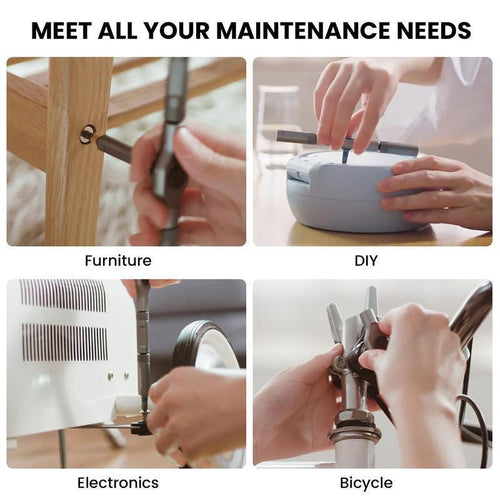 MEET ALL YOUR MAINTENANCE NEEDS

Furniture

DIY

Electronics

Bicycle